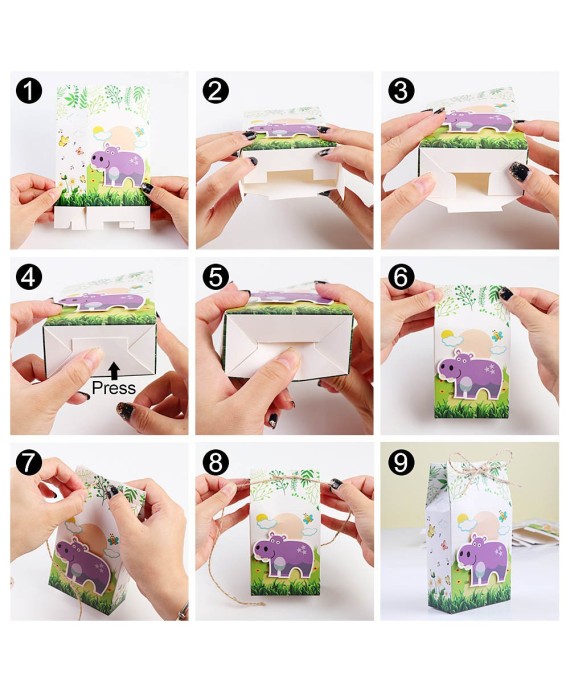 1

2

3

4

Press

5

6

7

8

9